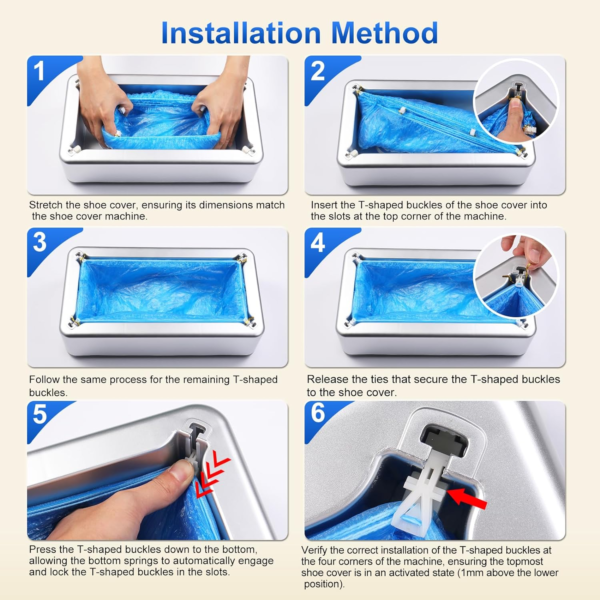 Installation Method

1

Stretch the shoe cover, ensuring its dimensions match the shoe cover machine.

2

Insert the T-shaped buckles of the shoe cover into the slots at the top corner of the machine.

3

Follow the same process for the remaining T-shaped buckles.

4

Release the ties that secure the T-shaped buckles to the shoe cover.

5

Press the T-shaped buckles down to the bottom, allowing the bottom springs to automatically engage and lock the T-shaped buckles in the slots.

6

Verify the correct installation of the T-shaped buckles at the four corners of the machine, ensuring the topmost shoe cover is in an activated state (1mm above the lower position).